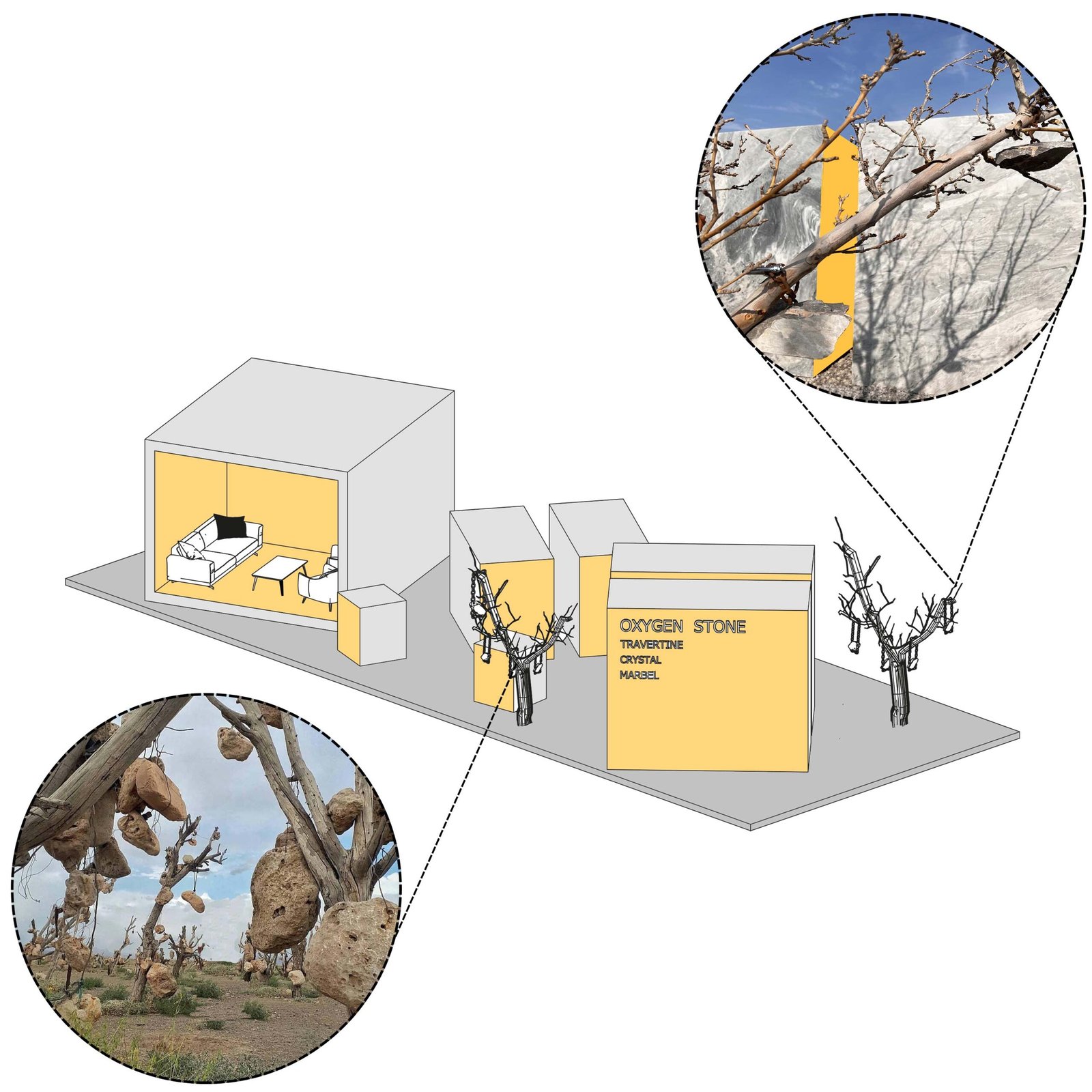 OXYGEN STONE
TRAVERTINE
CRYSTAL
MARBEL